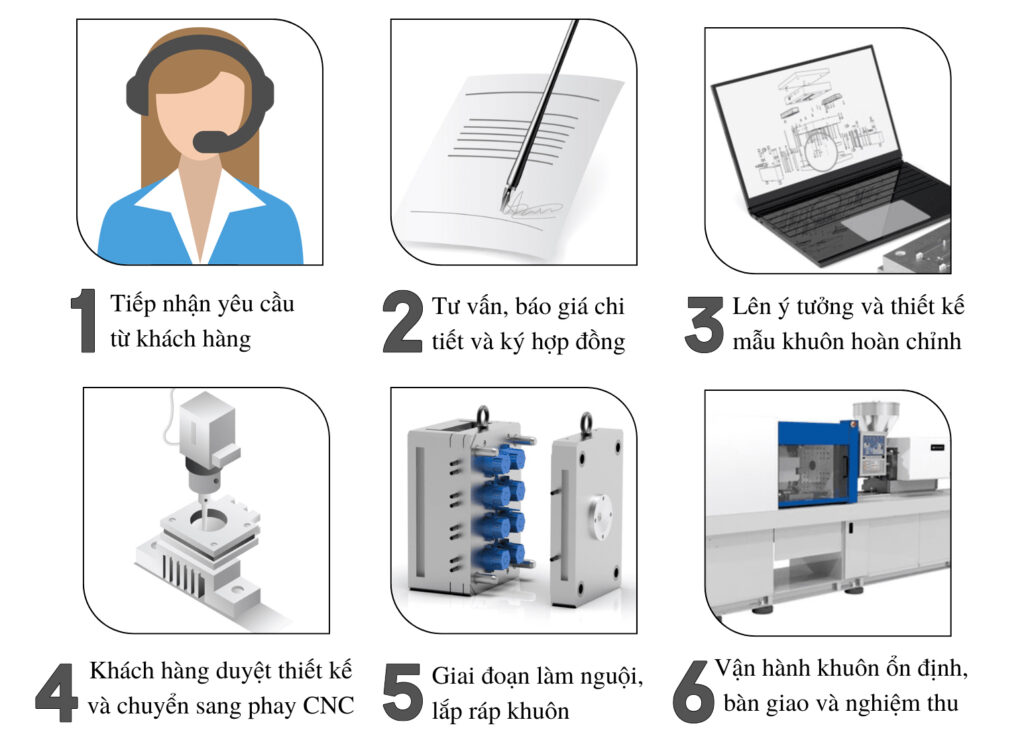 1 Tiếp nhận yêu cầu từ khách hàng

2 Tư vấn, báo giá chi tiết và ký hợp đồng

3 Lên ý tưởng và thiết kế mẫu khuôn hoàn chỉnh

4 Khách hàng duyệt thiết kế và chuyển sang phay CNC

5 Giai đoạn làm nguội, lắp ráp khuôn

6 Vận hành khuôn ổn định, bàn giao và nghiệm thu